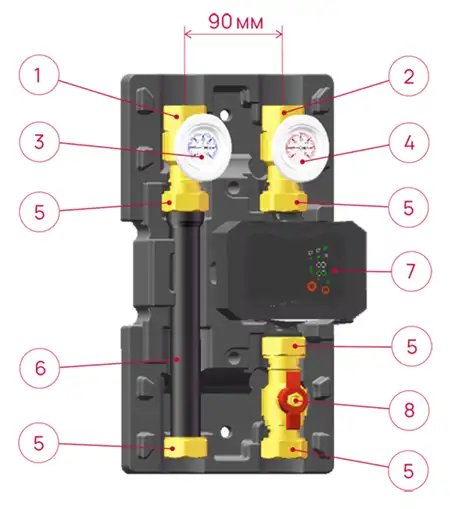 90 мм

1

2

3

4

5

5

7

5

6

8

5

5